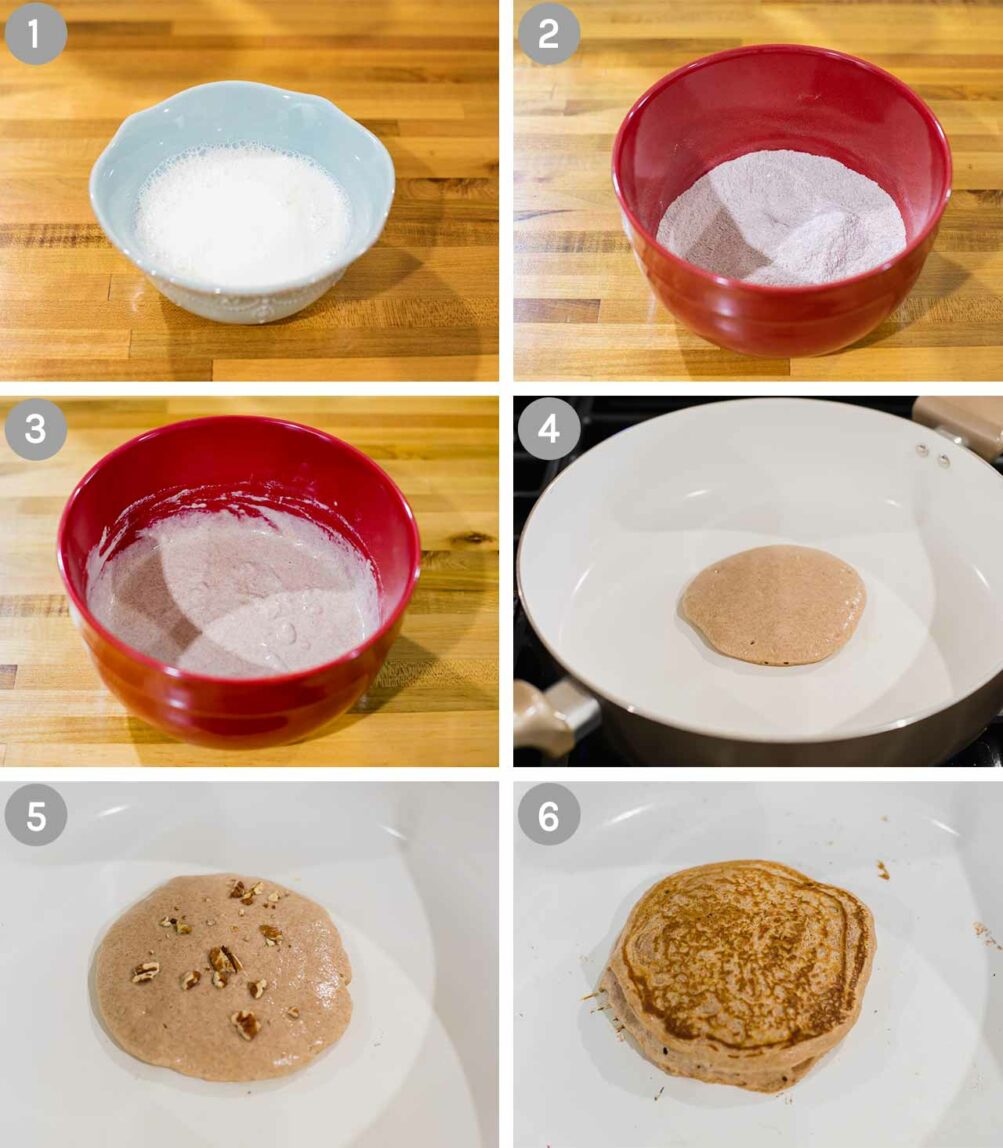 1

2

3

4

5

6